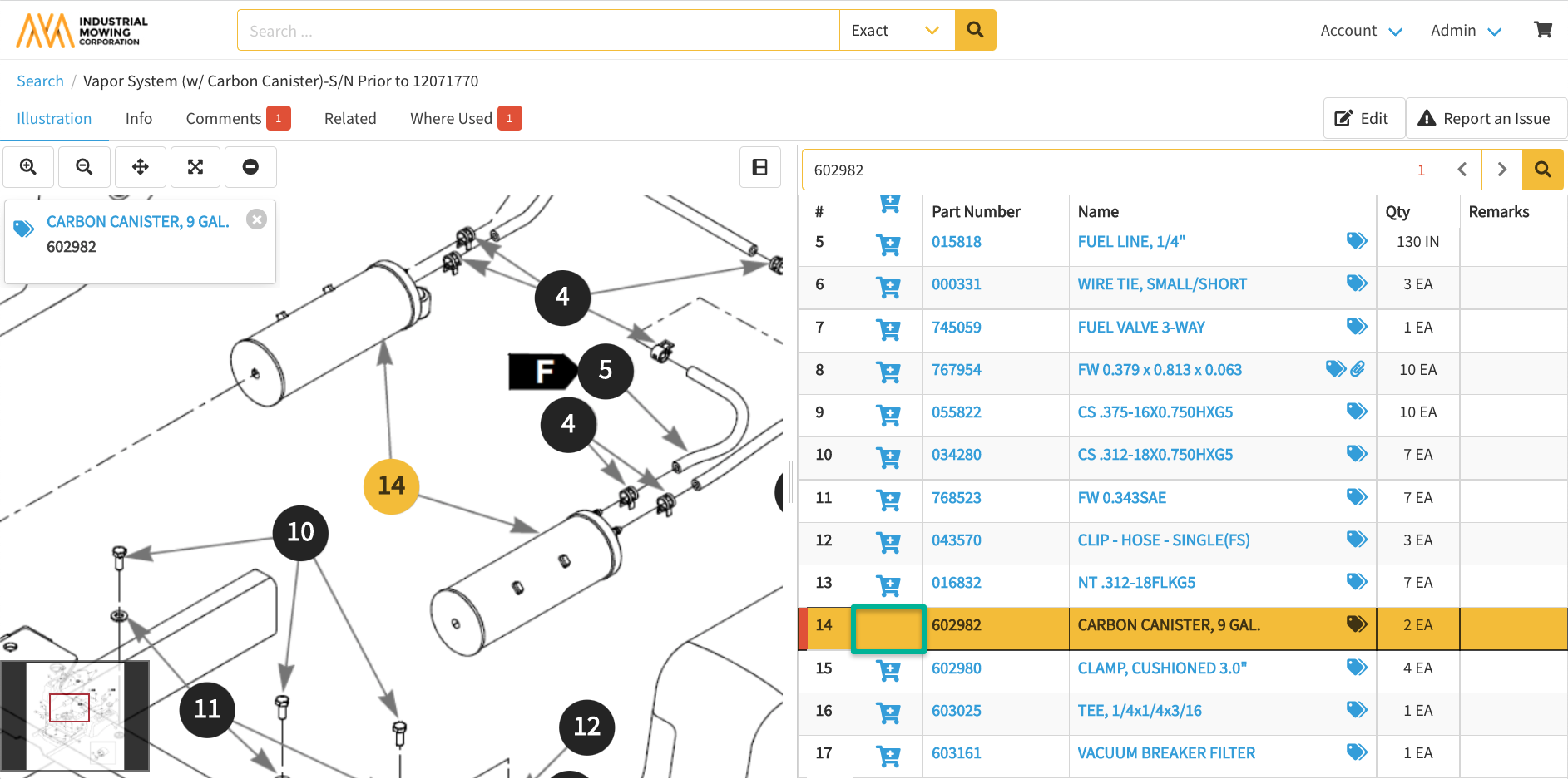 INDUSTRIAL MOWING CORPORATION

Search ...

Exact

Account

Admin

Search / Vapor System (w/ Carbon Canister)-S/N Prior to 12071770

Illustration

Info

Comments 1

Related

Where Used 1

Edit

Report an Issue

CARBON CANISTER, 9 GAL.
602982

4

F

5

4

14

10

11

12

602982

1

| # | | Part Number | Name | Qty | Remarks |
|---|---|---|---|---|---|
| 5 | | 015818 | FUEL LINE, 1/4" | 130 IN | |
| 6 | | 000331 | WIRE TIE, SMALL/SHORT | 3 EA | |
| 7 | | 745059 | FUEL VALVE 3-WAY | 1 EA | |
| 8 | | 767954 | FW 0.379 x 0.813 x 0.063 | 10 EA | |
| 9 | | 055822 | CS .375-16X0.750HXG5 | 10 EA | |
| 10 | | 034280 | CS .312-18X0.750HXG5 | 7 EA | |
| 11 | | 768523 | FW 0.343SAE | 7 EA | |
| 12 | | 043570 | CLIP - HOSE - SINGLE(FS) | 3 EA | |
| 13 | | 016832 | NT .312-18FLKG5 | 7 EA | |
| 14 | | 602982 | CARBON CANISTER, 9 GAL. | 2 EA | |
| 15 | | 602980 | CLAMP, CUSHIONED 3.0" | 4 EA | |
| 16 | | 603025 | TEE, 1/4x1/4x3/16 | 1 EA | |
| 17 | | 603161 | VACUUM BREAKER FILTER | 1 EA | |