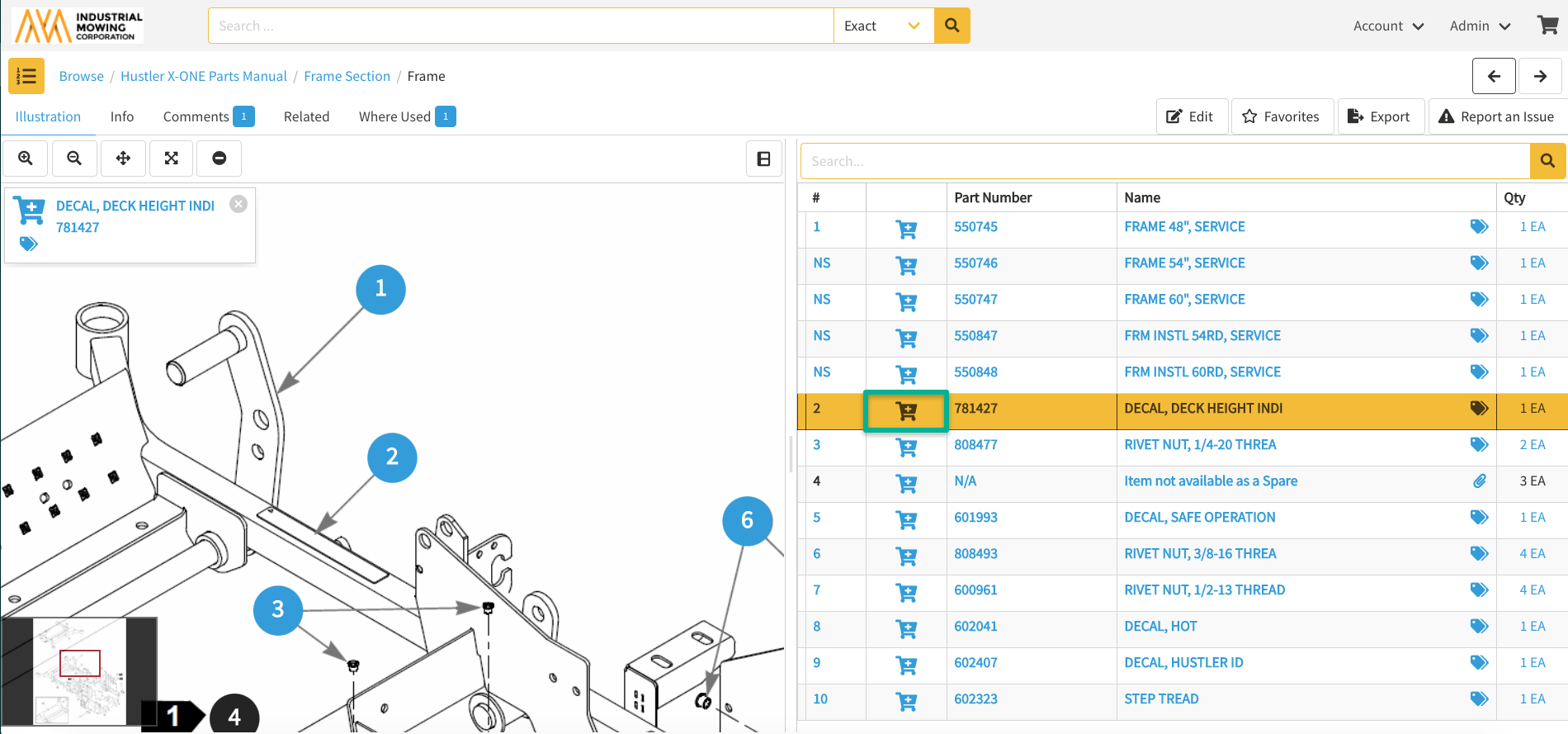 INDUSTRIAL MOWING CORPORATION

Search ... Exact

Account Admin

Browse / Hustler X-ONE Parts Manual / Frame Section / Frame

Illustration Info Comments 1 Related Where Used 1

Edit Favorites Export Report an Issue

DECAL, DECK HEIGHT INDI
781427

1 2 3 6 1 4

Search...

| # | | Part Number | Name | Qty |
|---|---|---|---|---|
| 1 | | 550745 | FRAME 48", SERVICE | 1 EA |
| NS | | 550746 | FRAME 54", SERVICE | 1 EA |
| NS | | 550747 | FRAME 60", SERVICE | 1 EA |
| NS | | 550847 | FRM INSTL 54RD, SERVICE | 1 EA |
| NS | | 550848 | FRM INSTL 60RD, SERVICE | 1 EA |
| 2 | | 781427 | DECAL, DECK HEIGHT INDI | 1 EA |
| 3 | | 808477 | RIVET NUT, 1/4-20 THREA | 2 EA |
| 4 | | N/A | Item not available as a Spare | 3 EA |
| 5 | | 601993 | DECAL, SAFE OPERATION | 1 EA |
| 6 | | 808493 | RIVET NUT, 3/8-16 THREA | 4 EA |
| 7 | | 600961 | RIVET NUT, 1/2-13 THREAD | 4 EA |
| 8 | | 602041 | DECAL, HOT | 1 EA |
| 9 | | 602407 | DECAL, HUSTLER ID | 1 EA |
| 10 | | 602323 | STEP TREAD | 1 EA |