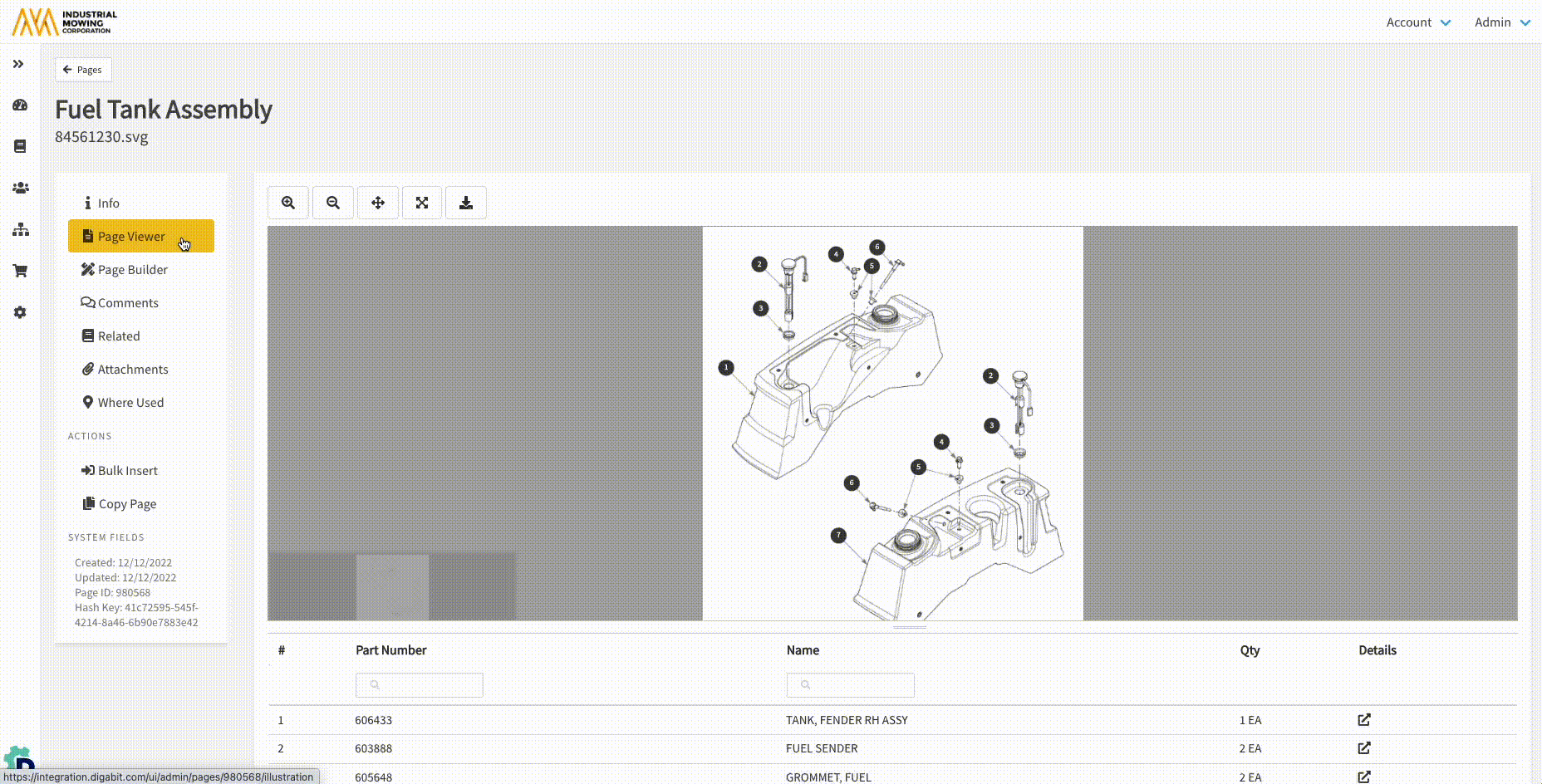 INDUSTRIAL MOWING CORPORATION

Account Admin

Pages

Fuel Tank Assembly
84561230.svg

Info
Page Viewer
Page Builder
Comments
Related
Attachments
Where Used

ACTIONS
Bulk Insert
Copy Page

SYSTEM FIELDS
Created: 12/12/2022
Updated: 12/12/2022
Page ID: 980568
Hash Key: 41c72595-545f-4214-8a46-6b90e7883e42

2 4 6 5 3 1 2 3 4 5 6 7

| # | Part Number | Name | Qty | Details |
|---|---|---|---|---|
| 1 | 606433 | TANK, FENDER RH ASSY | 1 EA | |
| 2 | 603888 | FUEL SENDER | 2 EA | |
| | 605648 | GROMMET, FUEL | 2 EA | |

https://integration.digabit.com/ui/admin/pages/980568/illustration