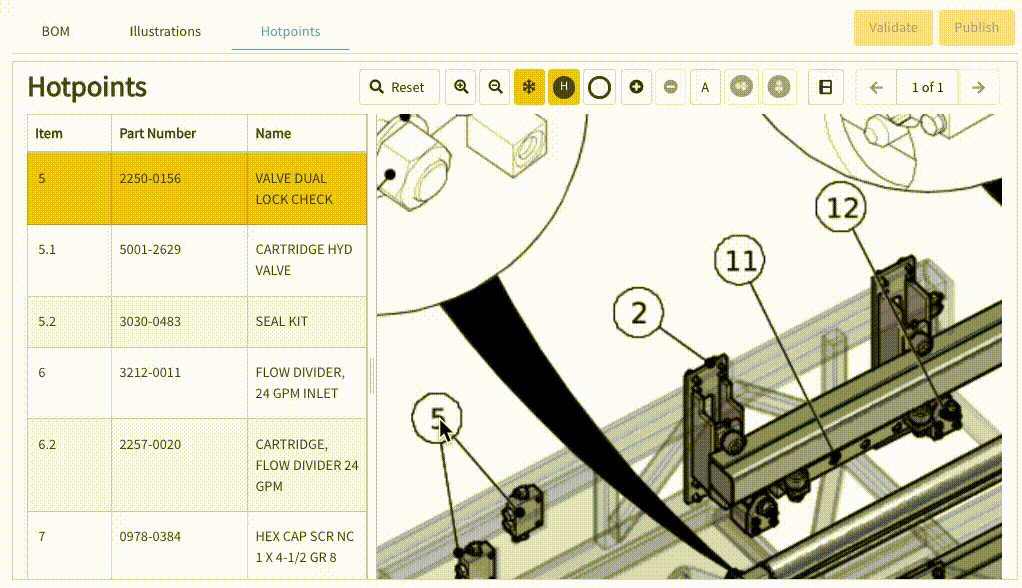 BOM Illustrations Hotpoints

Validate Publish

Hotpoints

Reset

H

A

1 of 1

| Item | Part Number | Name |
|---|---|---|
| 5 | 2250-0156 | VALVE DUAL LOCK CHECK |
| 5.1 | 5001-2629 | CARTRIDGE HYD VALVE |
| 5.2 | 3030-0483 | SEAL KIT |
| 6 | 3212-0011 | FLOW DIVIDER, 24 GPM INLET |
| 6.2 | 2257-0020 | CARTRIDGE, FLOW DIVIDER 24 GPM |
| 7 | 0978-0384 | HEX CAP SCR NC 1 X 4-1/2 GR 8 |

12

11

2

5